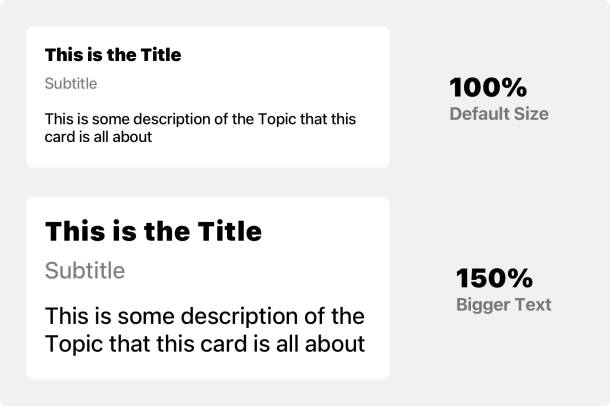 This is the Title

Subtitle

This is some description of the Topic that this card is all about

100%
Default Size

This is the Title

Subtitle

This is some description of the Topic that this card is all about

150%
Bigger Text